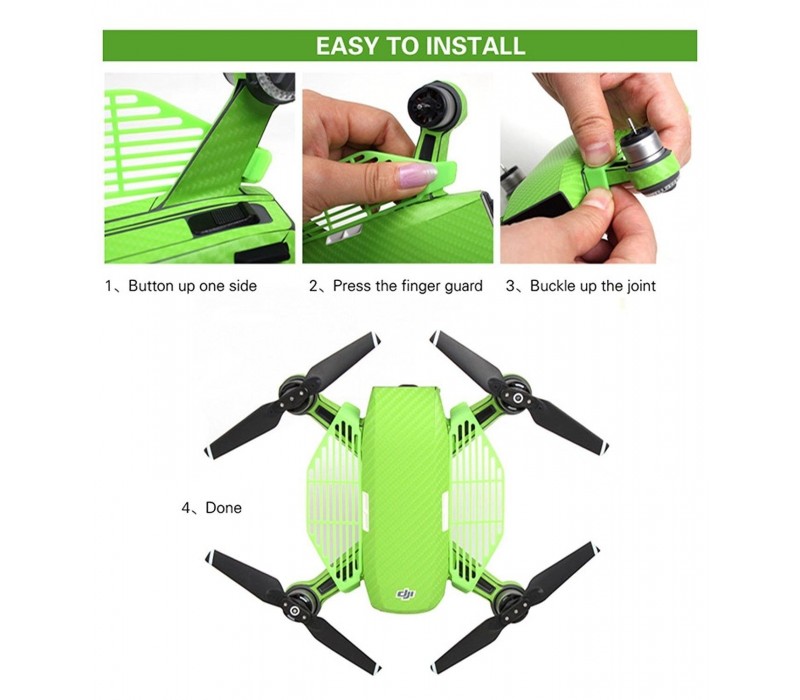 EASY TO INSTALL

1、Button up one side

2、Press the finger guard

3、Buckle up the joint

4、Done

dji